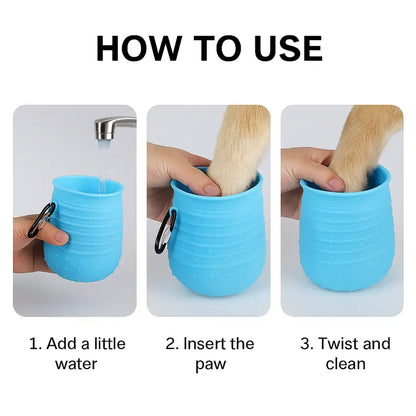 HOW TO USE

1. Add a little water

2. Insert the paw

3. Twist and clean